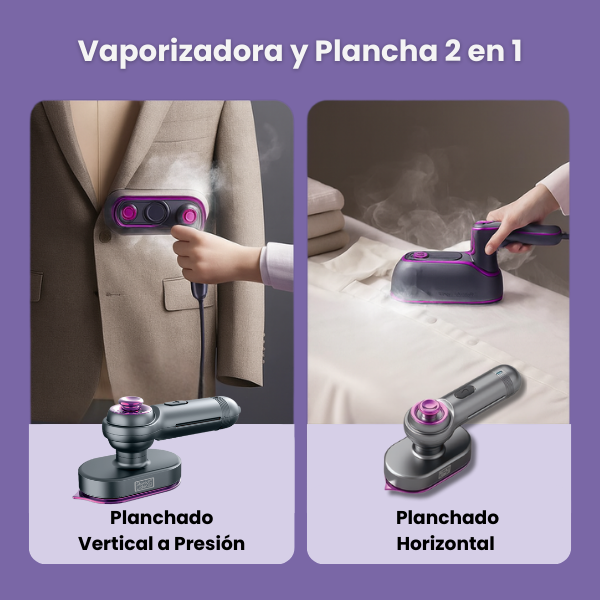 Vaporizadora y Plancha 2 en 1

Planchado Vertical a Presión

Planchado Horizontal